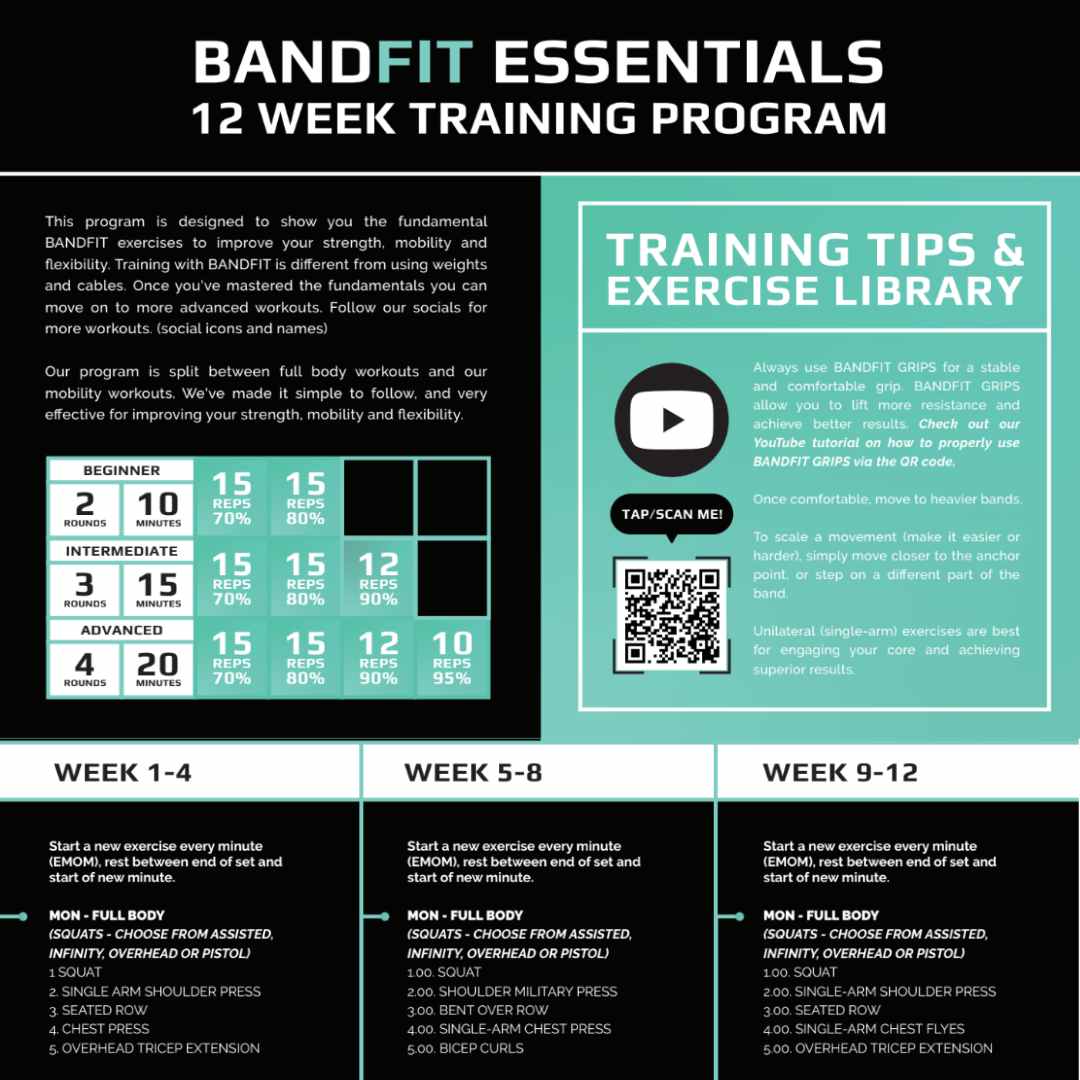 BANDFIT ESSENTIALS
12 WEEK TRAINING PROGRAM

This program is designed to show you the fundamental BANDFIT exercises to improve your strength, mobility and flexibility. Training with BANDFIT is different from using weights and cables. Once you've mastered the fundamentals you can move on to more advanced workouts. Follow our socials for more workouts. (social icons and names)

Our program is split between full body workouts and our mobility workouts. We've made it simple to follow, and very effective for improving your strength, mobility and flexibility.

| BEGINNER | | | | | |
|---|---|---|---|---|---|
| 2 ROUNDS | 10 MINUTES | 15 REPS 70% | 15 REPS 80% | | |
| INTERMEDIATE | | | | | |
| 3 ROUNDS | 15 MINUTES | 15 REPS 70% | 15 REPS 80% | 12 REPS 90% | |
| ADVANCED | | | | | |
| 4 ROUNDS | 20 MINUTES | 15 REPS 70% | 15 REPS 80% | 12 REPS 90% | 10 REPS 95% |

TRAINING TIPS & EXERCISE LIBRARY

TAP/SCAN ME!

Always use BANDFIT GRIPS for a stable and comfortable grip. BANDFIT GRIPS allow you to lift more resistance and achieve better results. Check out our YouTube tutorial on how to properly use BANDFIT GRIPS via the QR code.

Once comfortable, move to heavier bands.

To scale a movement (make it easier or harder), simply move closer to the anchor point, or step on a different part of the band.

Unilateral (single-arm) exercises are best for engaging your core and achieving superior results.

WEEK 1-4

Start a new exercise every minute (EMOM), rest between end of set and start of new minute.

MON - FULL BODY
(SQUATS - CHOOSE FROM ASSISTED, INFINITY, OVERHEAD OR PISTOL)
1 SQUAT
2. SINGLE ARM SHOULDER PRESS
3. SEATED ROW
4. CHEST PRESS
5. OVERHEAD TRICEP EXTENSION

WEEK 5-8

Start a new exercise every minute (EMOM), rest between end of set and start of new minute.

MON - FULL BODY
(SQUATS - CHOOSE FROM ASSISTED, INFINITY, OVERHEAD OR PISTOL)
1.00. SQUAT
2.00. SHOULDER MILITARY PRESS
3.00. BENT OVER ROW
4.00. SINGLE-ARM CHEST PRESS
5.00. BICEP CURLS

WEEK 9-12

Start a new exercise every minute (EMOM), rest between end of set and start of new minute.

MON - FULL BODY
(SQUATS - CHOOSE FROM ASSISTED, INFINITY, OVERHEAD OR PISTOL)
1.00. SQUAT
2.00. SINGLE-ARM SHOULDER PRESS
3.00. SEATED ROW
4.00. SINGLE-ARM CHEST FLYES
5.00. OVERHEAD TRICEP EXTENSION